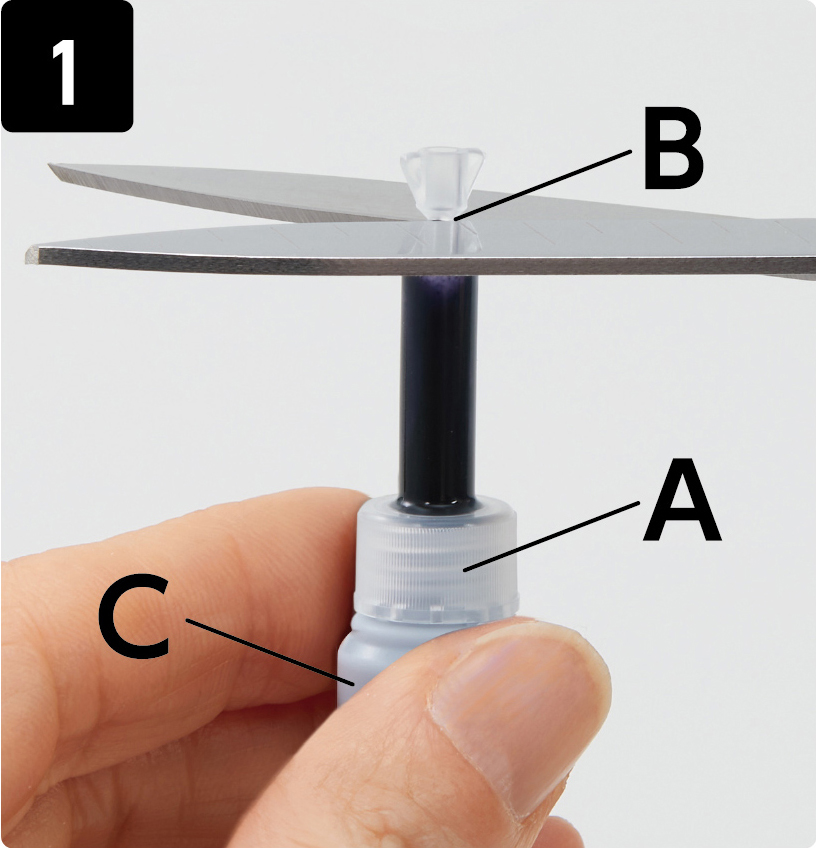 1

B

A

C